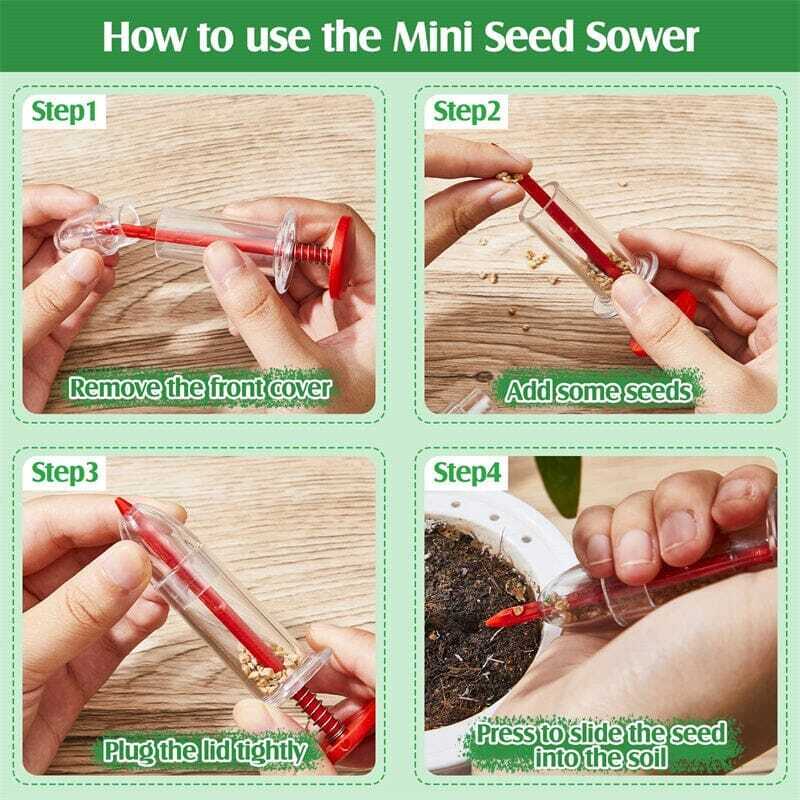 How to use the Mini Seed Sower

Step1

Remove the front cover

Step2

Add some seeds

Step3

Plug the lid tightly

Step4

Press to slide the seed into the soil